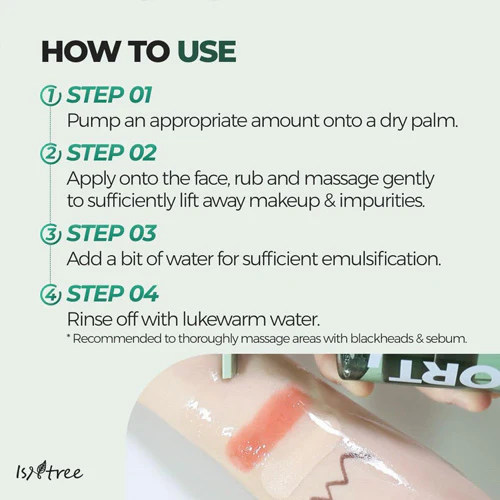 HOW TO USE

① STEP 01
Pump an appropriate amount onto a dry palm.

② STEP 02
Apply onto the face, rub and massage gently to sufficiently lift away makeup & impurities.

③ STEP 03
Add a bit of water for sufficient emulsification.

④ STEP 04
Rinse off with lukewarm water.
* Recommended to thoroughly massage areas with blackheads & sebum.

ORT

Isntree