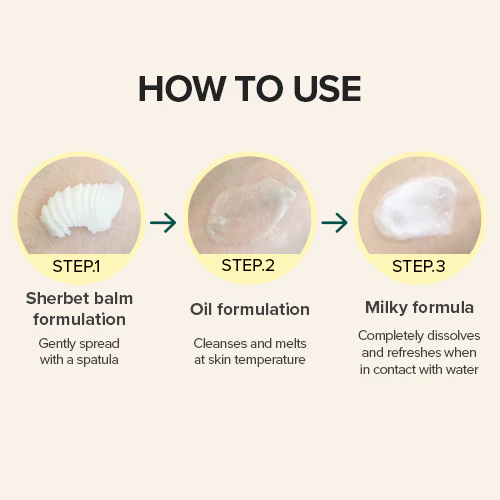 HOW TO USE

STEP.1

Sherbet balm formulation

Gently spread with a spatula

STEP.2

Oil formulation

Cleanses and melts at skin temperature

STEP.3

Milky formula

Completely dissolves and refreshes when in contact with water